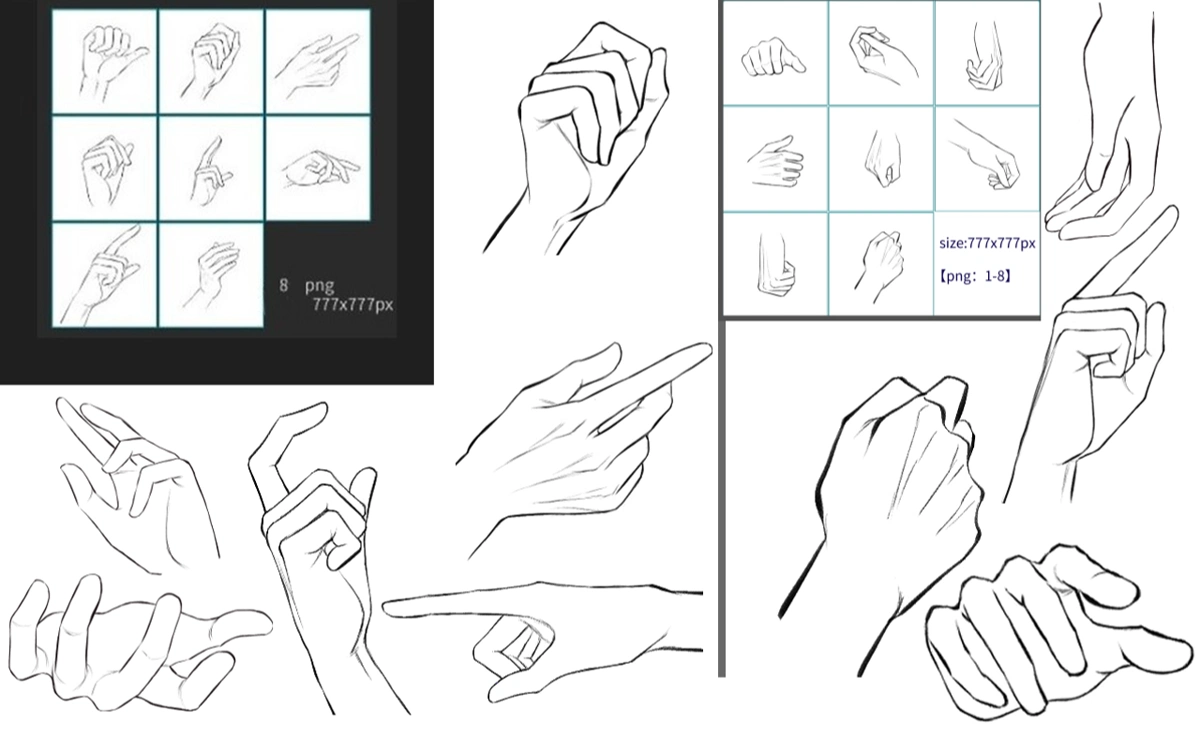 8 png
777x777px

size:777x777px
【png: 1-8】